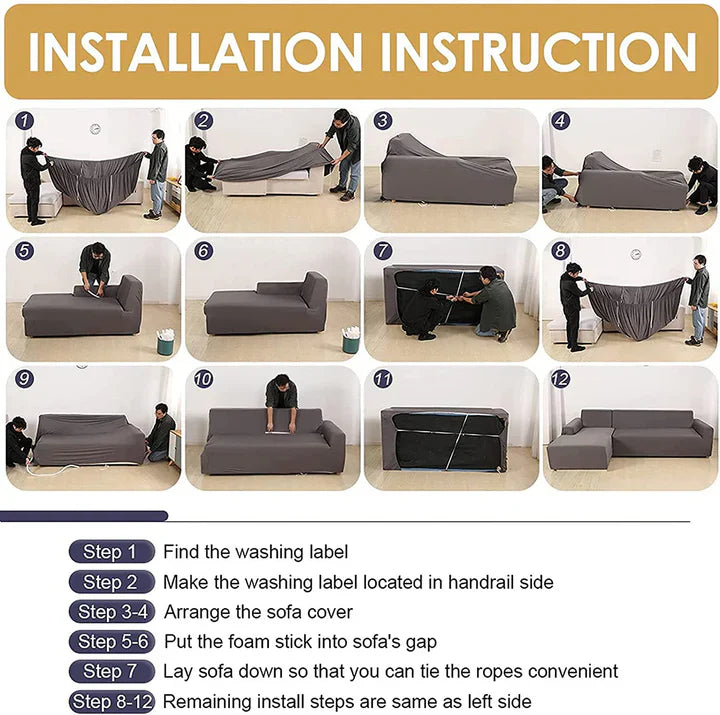 INSTALLATION INSTRUCTION

1

2

3

4

5

6

7

8

9

10

11

12

Step 1 Find the washing label

Step 2 Make the washing label located in handrail side

Step 3-4 Arrange the sofa cover

Step 5-6 Put the foam stick into sofa's gap

Step 7 Lay sofa down so that you can tie the ropes convenient

Step 8-12 Remaining install steps are same as left side